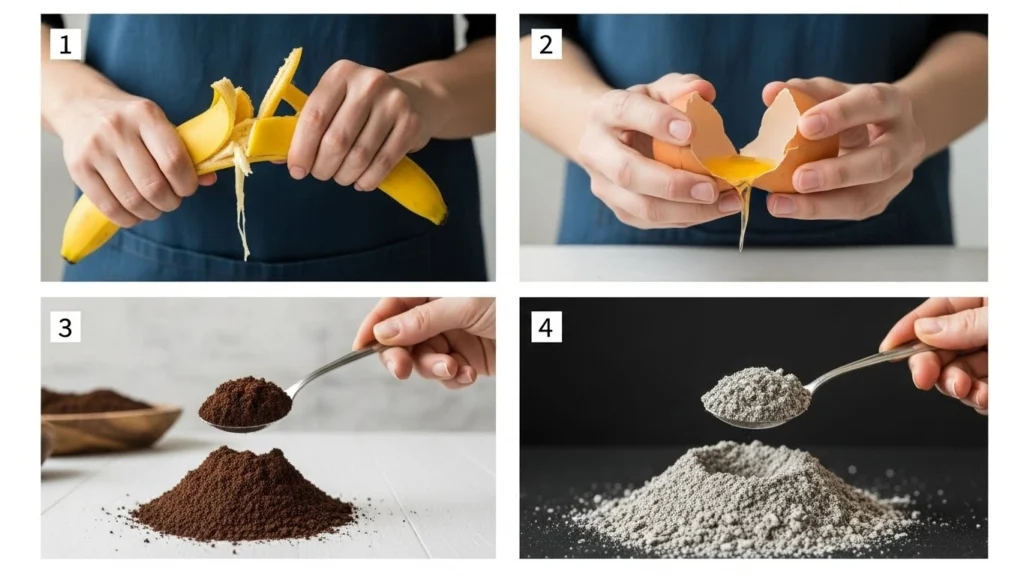 1

2

3

4